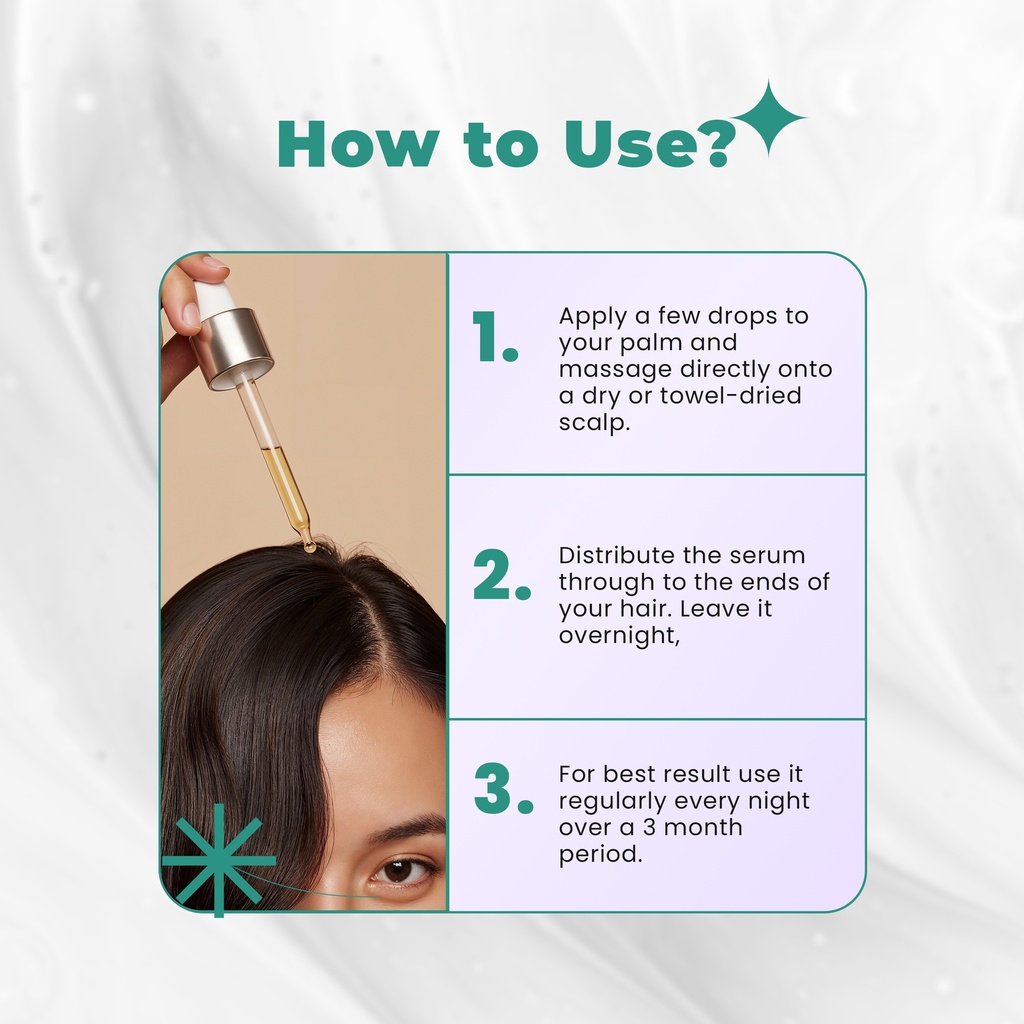 How to Use?

1. Apply a few drops to your palm and massage directly onto a dry or towel-dried scalp.

2. Distribute the serum through to the ends of your hair. Leave it overnight,

3. For best result use it regularly every night over a 3 month period.